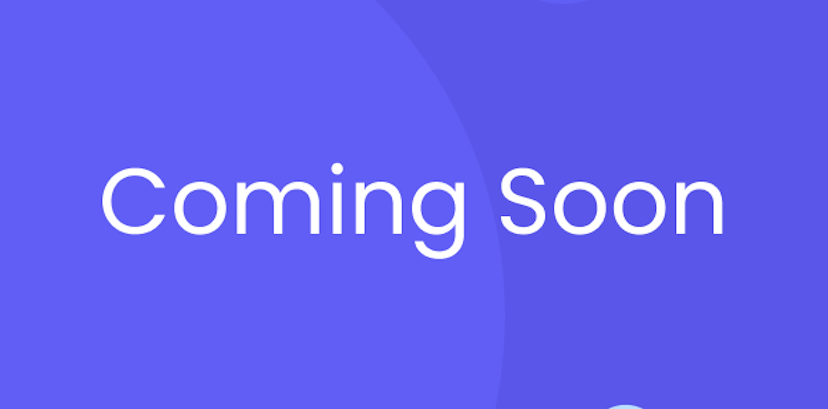 Coming Soon